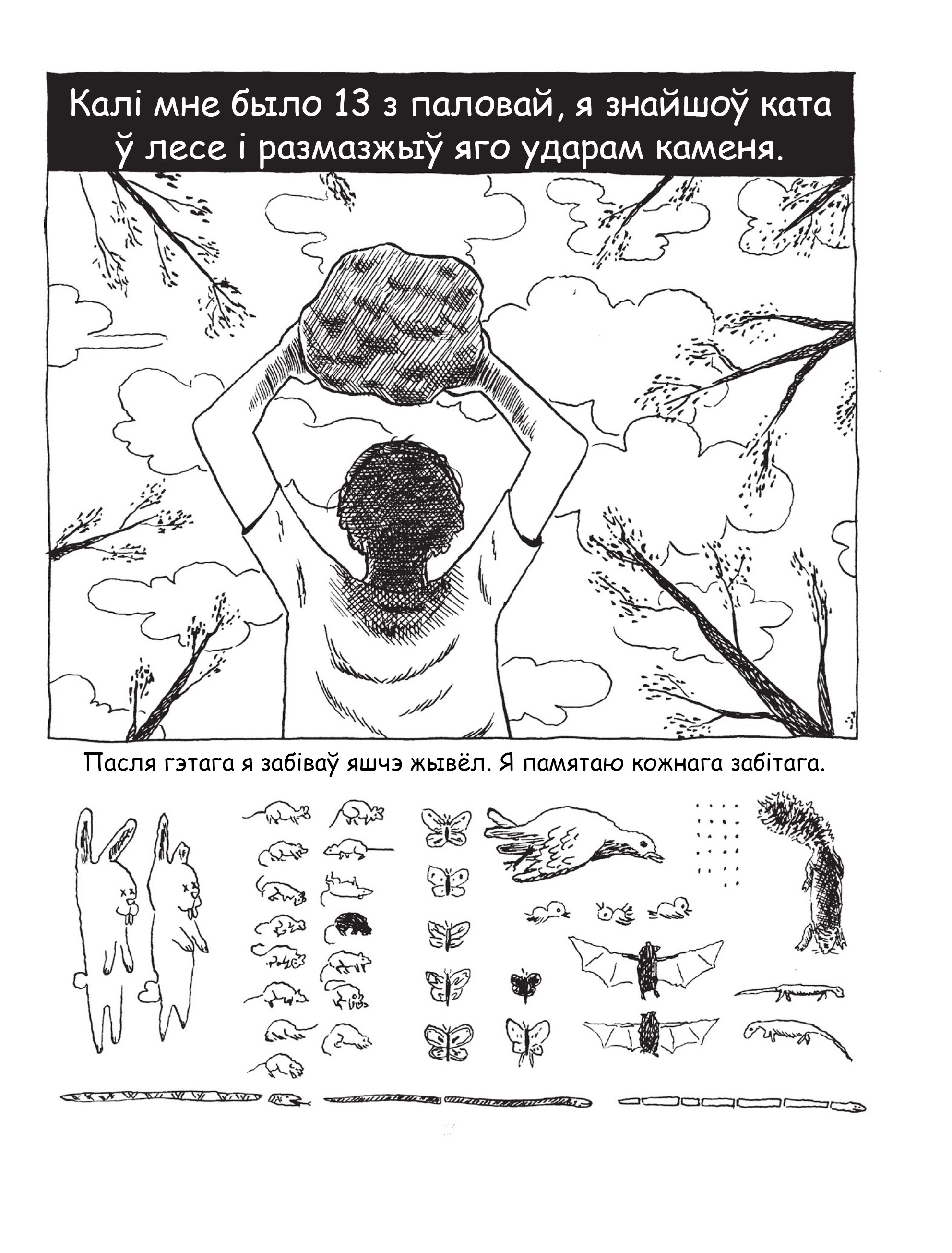 Калі мне было 13 з паловай, я знайшоў ката ў лесе і размазжыў яго ударам каменя.

Пасля гэтага я забіваў яшчэ жывёл. Я памятаю кожнага забітага.